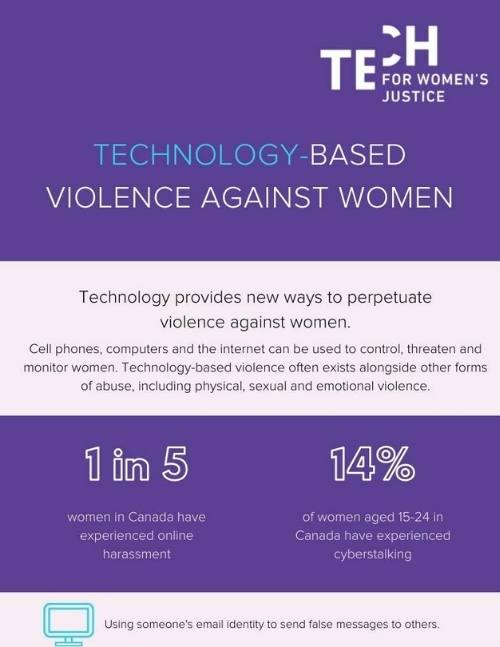 TECH FOR WOMEN'S JUSTICE

TECHNOLOGY-BASED VIOLENCE AGAINST WOMEN

Technology provides new ways to perpetuate violence against women.

Cell phones, computers and the internet can be used to control, threaten and monitor women. Technology-based violence often exists alongside other forms of abuse, including physical, sexual and emotional violence.

1 in 5

women in Canada have experienced online harassment

14%

of women aged 15-24 in Canada have experienced cyberstalking

Using someone's email identity to send false messages to others.